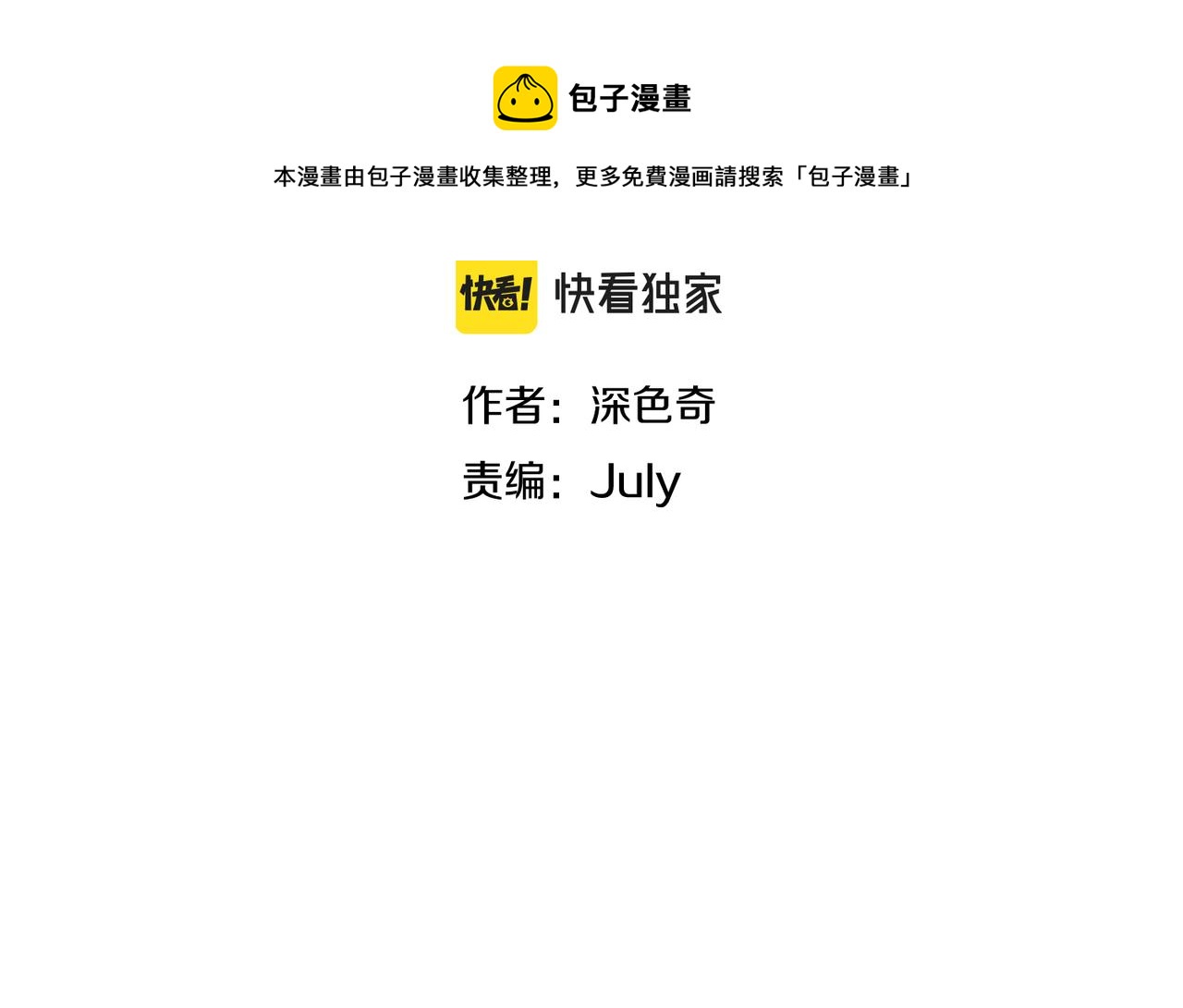 包子漫畫

本漫畫由包子漫畫收集整理，更多免費漫画請搜索「包子漫畫」

快看!

快看独家

作者：深色奇

责编：July