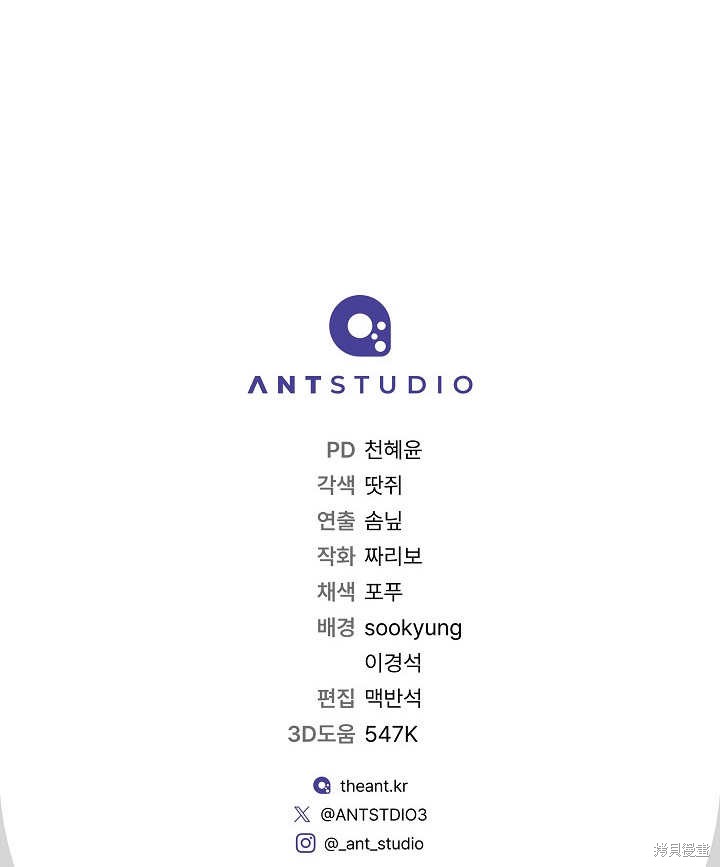 ANTSTUDIO

PD 천혜윤
각색 땃쥐
연출 솜닢
작화 짜리보
채색 포푸
배경 sookyung
이경석
편집 맥반석
3D도움 547K

theant.kr
@ANTSTDIO3
@_ant_studio

拷貝漫畫