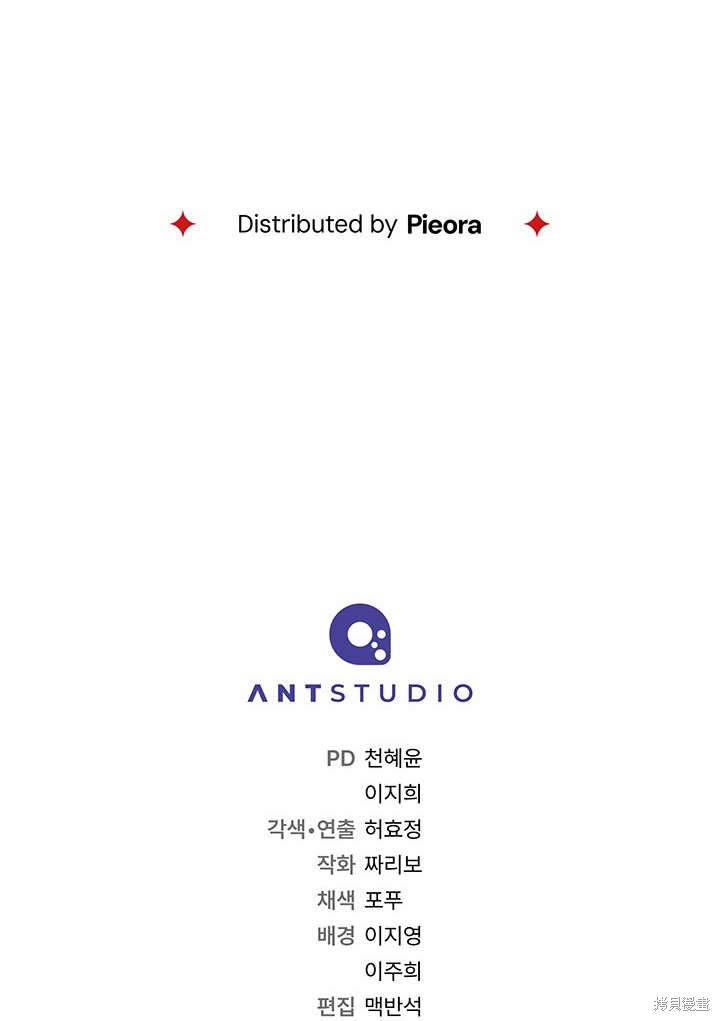 Distributed by Pieora

ANTSTUDIO

PD 천혜윤
이지희
각색•연출 허효정
작화 짜리보
채색 포푸
배경 이지영
이주희
편집 맥반석

拷貝漫畫