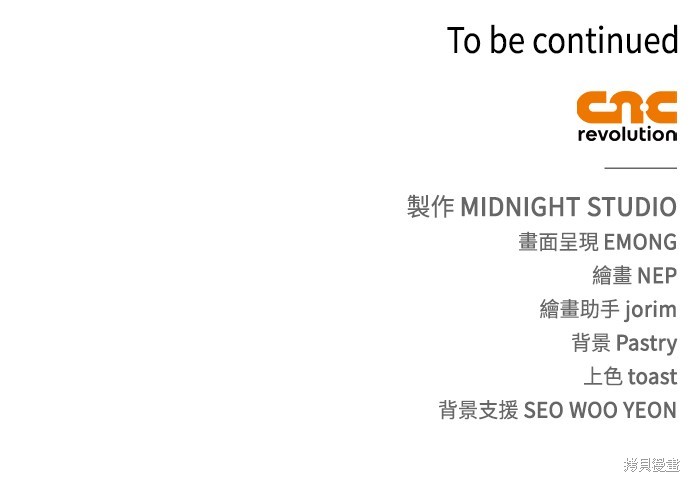 To be continued

cnc
revolution

製作 MIDNIGHT STUDIO
畫面呈現 EMONG
繪畫 NEP
繪畫助手 jorim
背景 Pastry
上色 toast
背景支援 SEO WOO YEON

拷貝漫畫