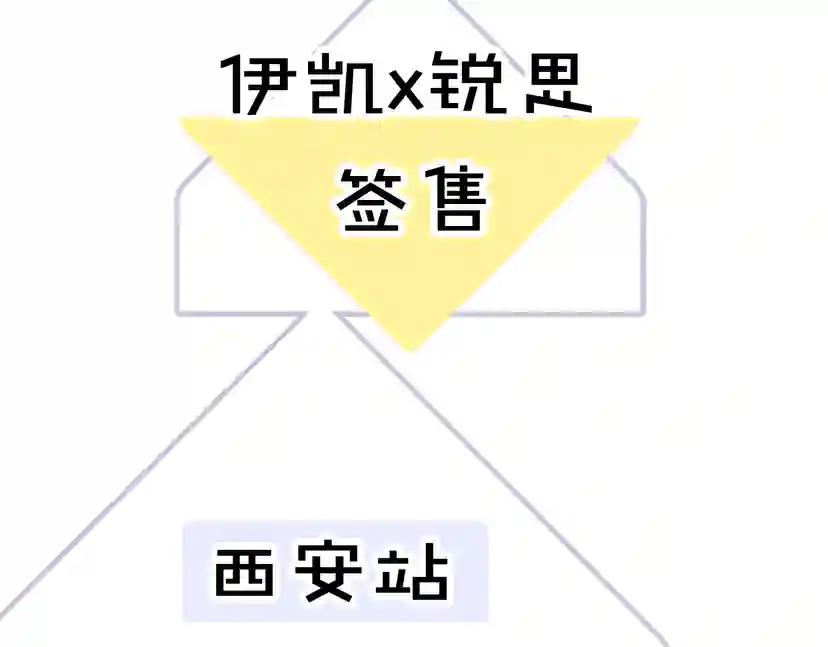 伊凯x锐思

签售

西安站