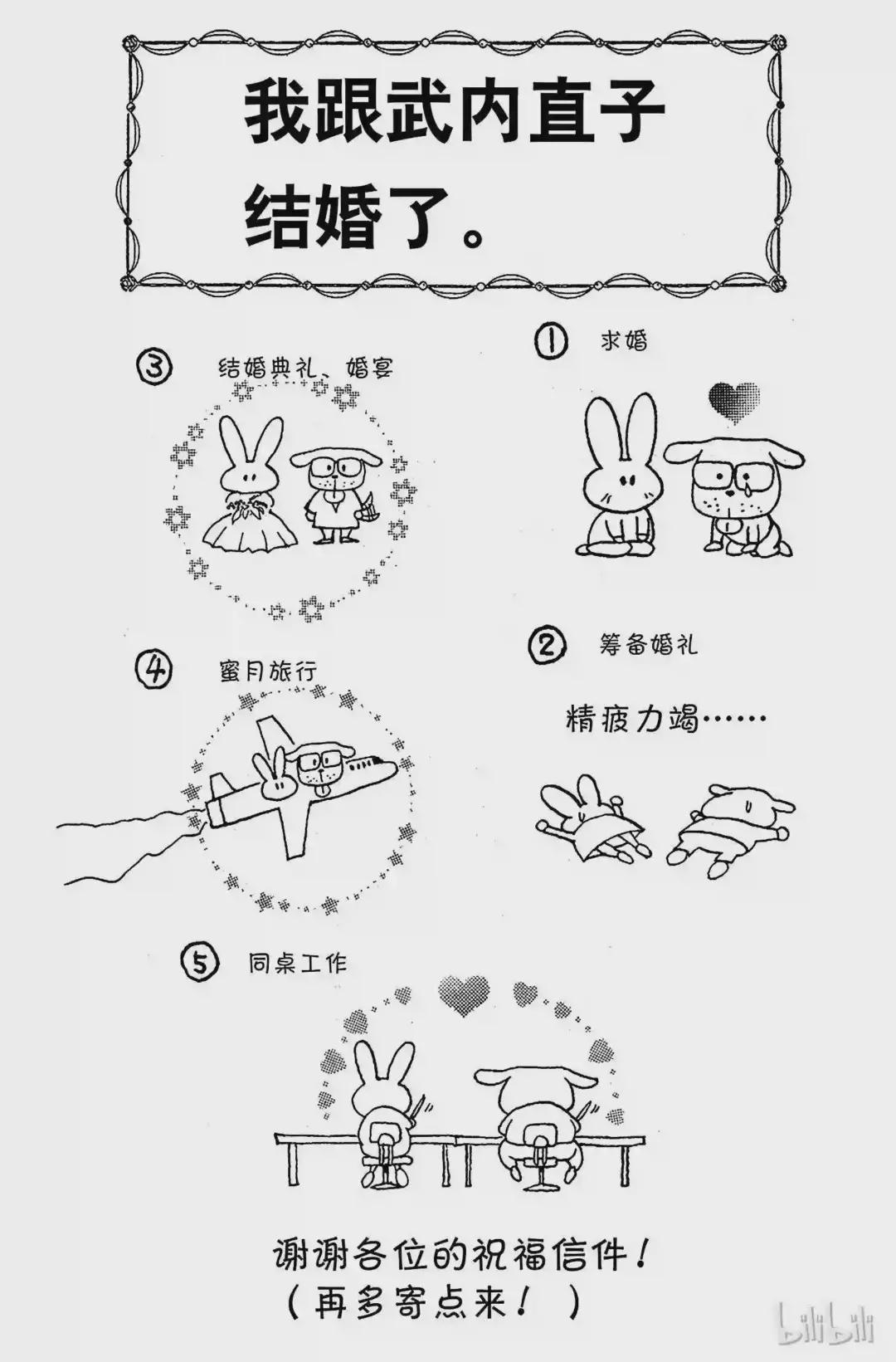 我跟武内直子结婚了。

① 求婚

② 筹备婚礼

精疲力竭……

③ 结婚典礼、婚宴

④ 蜜月旅行

⑤ 同桌工作

谢谢各位的祝福信件！
（再多寄点来！）

bilibili