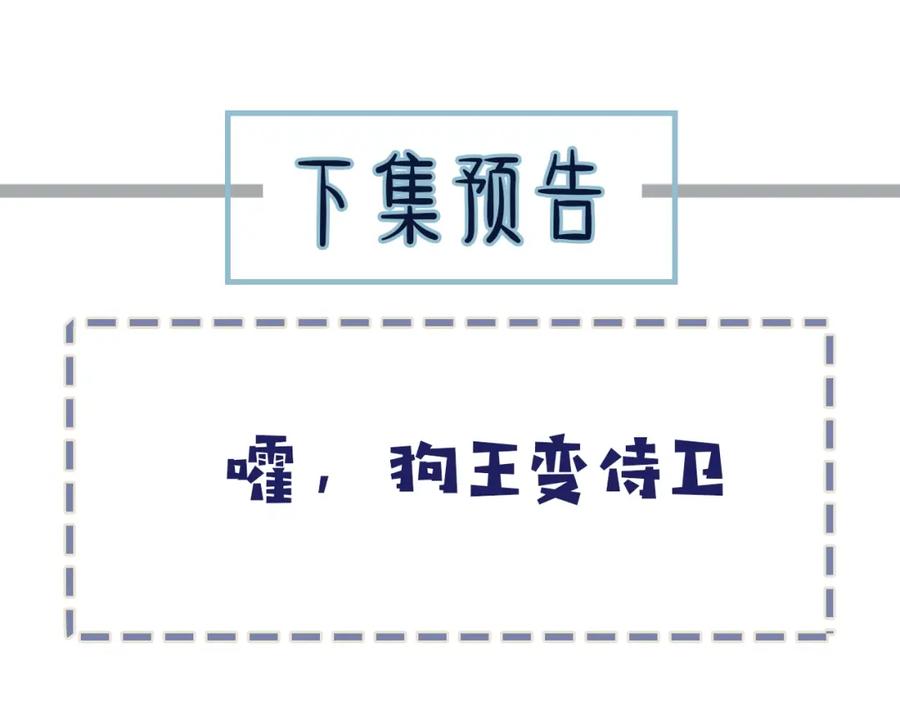 下集预告

嚯，狗王变侍卫