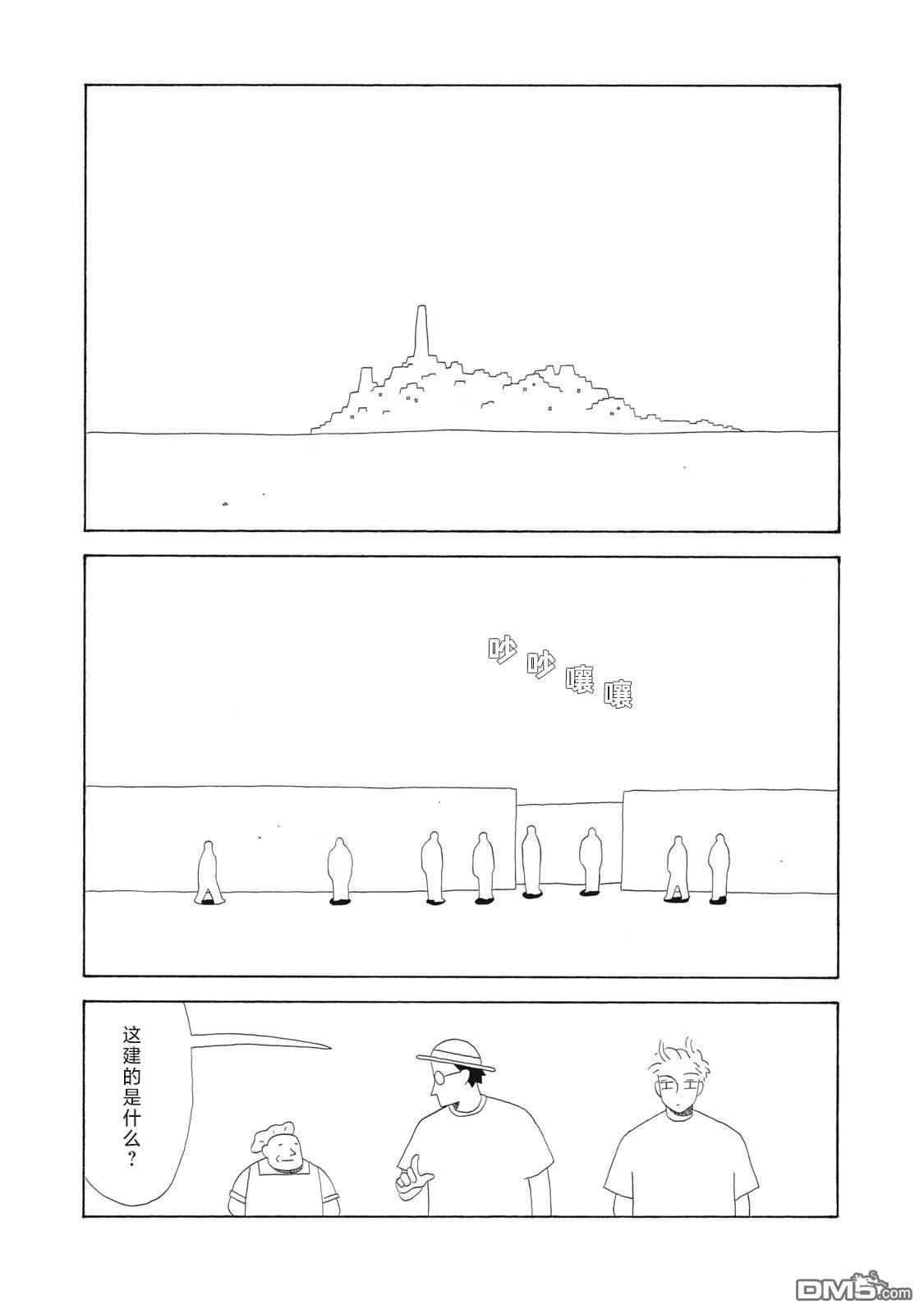 吵吵嚷嚷

这建的是什么？

DM5.com