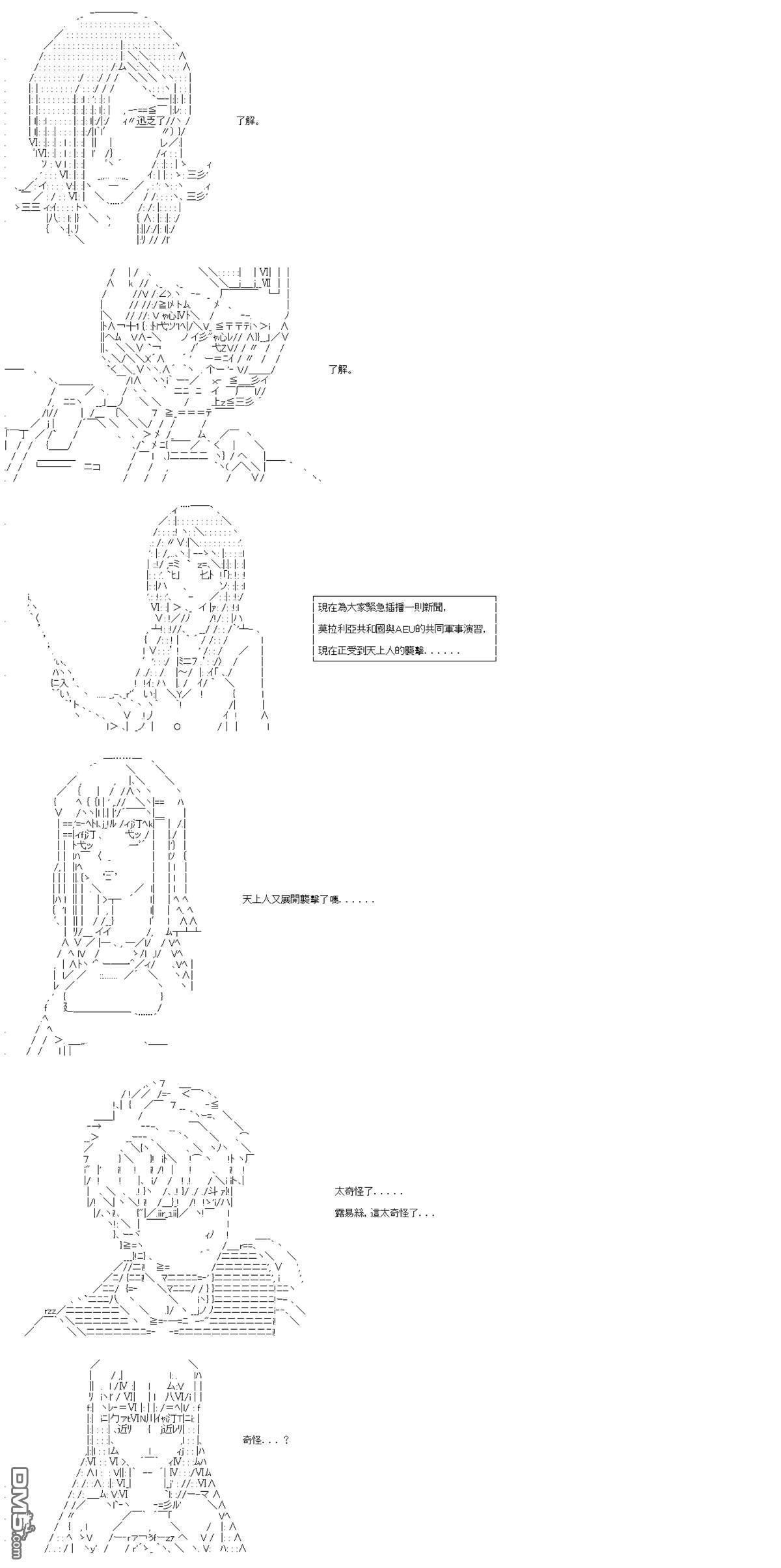 了解。

了解。

現在為大家緊急插播一則新聞,

莫拉利亞共和國與AEU的共同軍事演習,

現在正受到天上人的襲擊......

天上人又展開襲擊了嗎......

太奇怪了.....

露易絲, 這太奇怪了...

奇怪...?

DM5