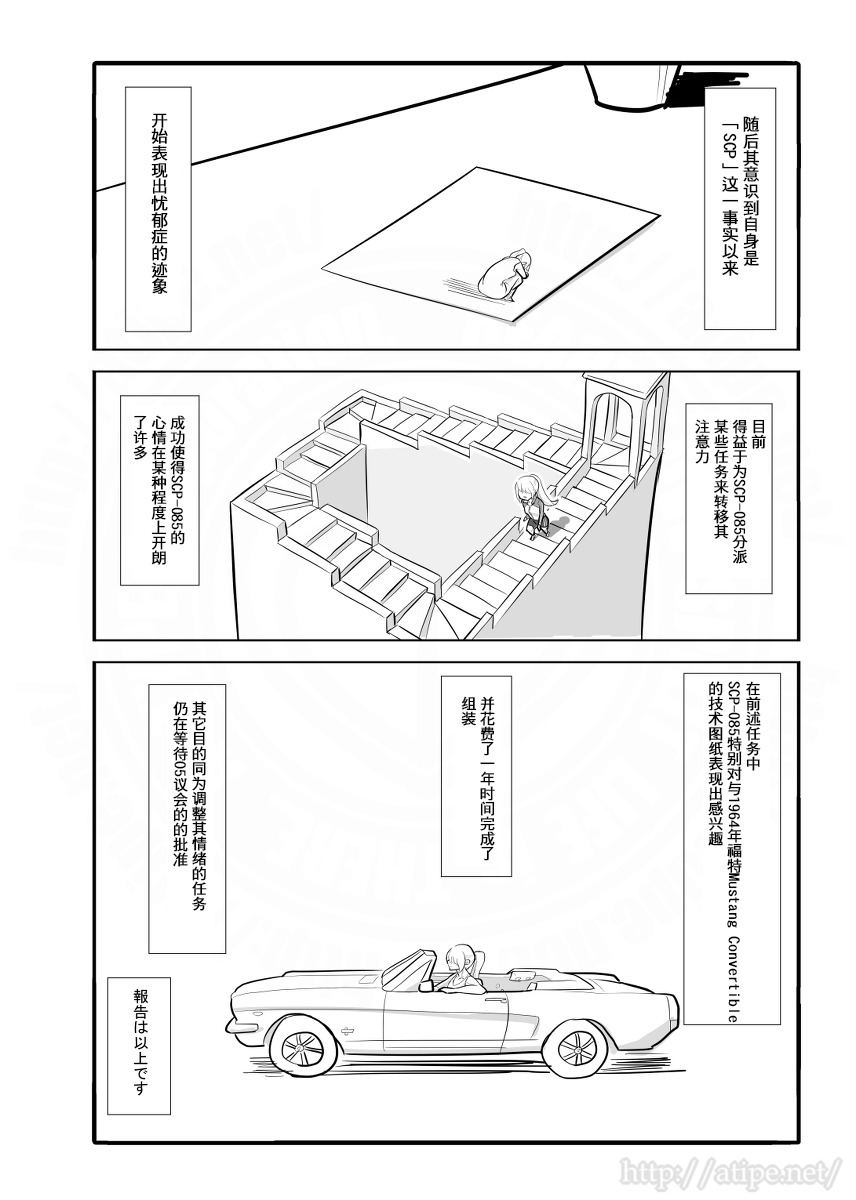 随后其意识到自身是「SCP」这一事实以来

开始表现出忧郁症的迹象

目前得益于为SCP-085分派某些任务来转移其注意力

成功使得SCP-085的心情在某种程度上开朗了许多

在前述任务中SCP-085特别对与1964年福特Mustang Convertible的技术图纸表现出感兴趣

并花费了一年时间完成了组装

其它目的同为调整其情绪的任务仍在等待05议会的批准

報告は以上です

http://atipe.net/