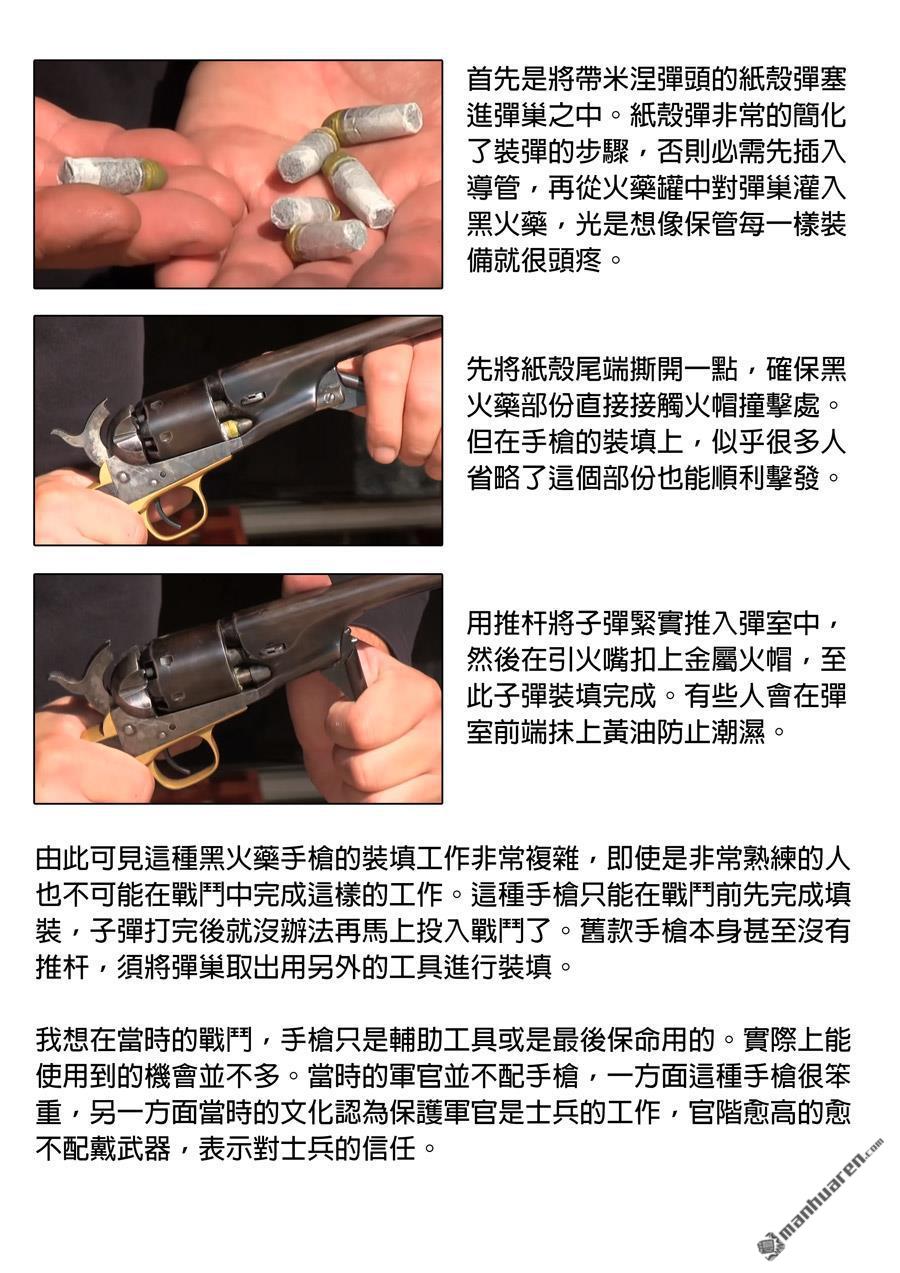 首先是將帶米涅彈頭的紙殼彈塞進彈巢之中。紙殼彈非常的簡化了裝彈的步驟，否則必需先插入導管，再從火藥罐中對彈巢灌入黑火藥，光是想像保管每一樣裝備就很頭疼。

先將紙殼尾端撕開一點，確保黑火藥部份直接接觸火帽撞擊處。但在手槍的裝填上，似乎很多人省略了這個部份也能順利擊發。

用推杆將子彈緊實推入彈室中，然後在引火嘴扣上金屬火帽，至此子彈裝填完成。有些人會在彈室前端抹上黃油防止潮濕。

由此可見這種黑火藥手槍的裝填工作非常複雜，即使是非常熟練的人也不可能在戰鬥中完成這樣的工作。這種手槍只能在戰鬥前先完成填裝，子彈打完後就沒辦法再馬上投入戰鬥了。舊款手槍本身甚至沒有推杆，須將彈巢取出用另外的工具進行裝填。

我想在當時的戰鬥，手槍只是輔助工具或是最後保命用的。實際上能使用到的機會並不多。當時的軍官並不配手槍，一方面這種手槍很笨重，另一方面當時的文化認為保護軍官是士兵的工作，官階愈高的愈不配戴武器，表示對士兵的信任。

manhuaren.com