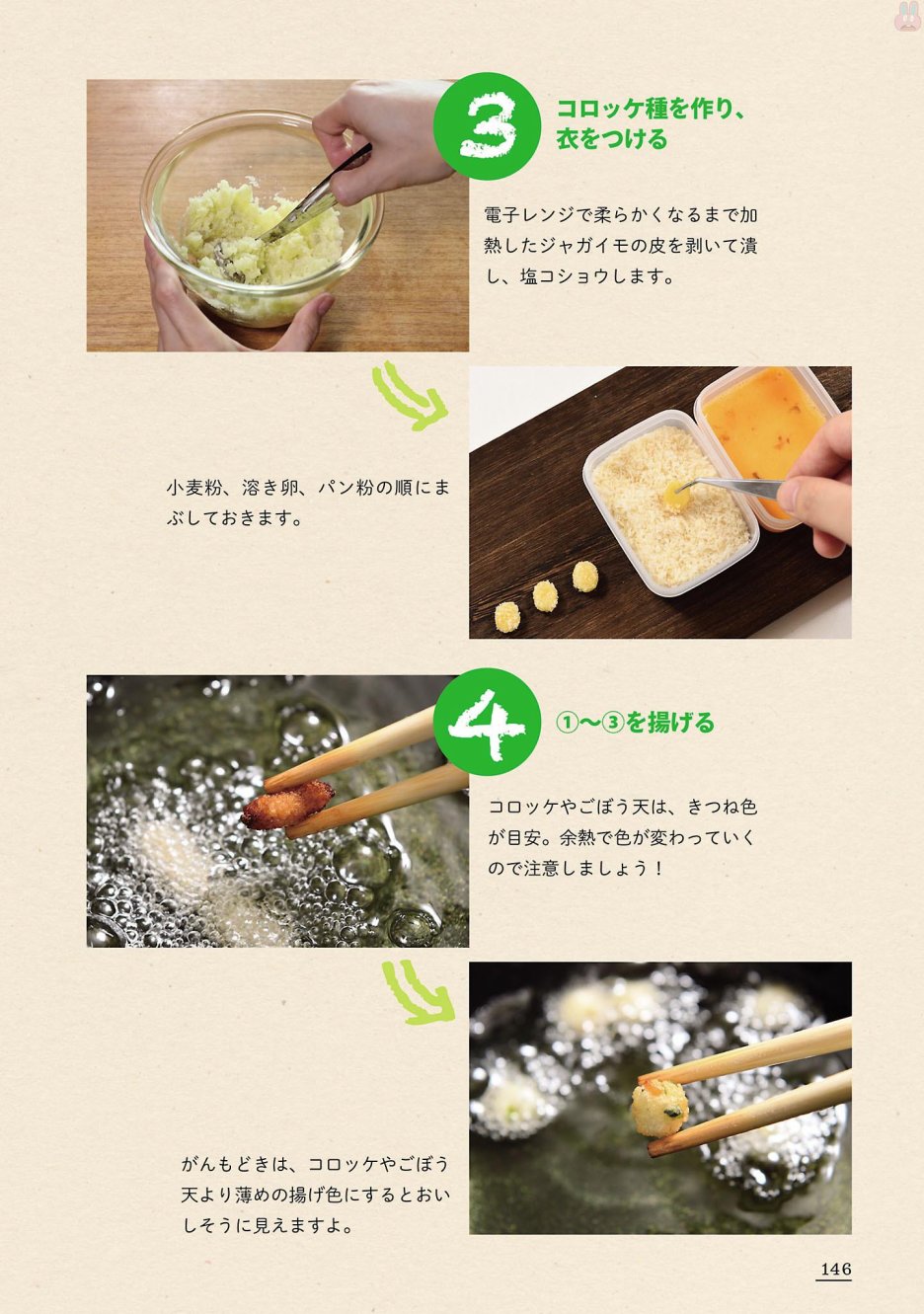 3 コロッケ種を作り、衣をつける

電子レンジで柔らかくなるまで加熱したジャガイモの皮を剥いて潰し、塩コショウします。

小麦粉、溶き卵、パン粉の順にまぶしておきます。

4 ①〜③を揚げる

コロッケやごぼう天は、きつね色が目安。余熱で色が変わっていくので注意しましょう！

がんもどきは、コロッケやごぼう天より薄めの揚げ色にするとおいしそうに見えますよ。

146