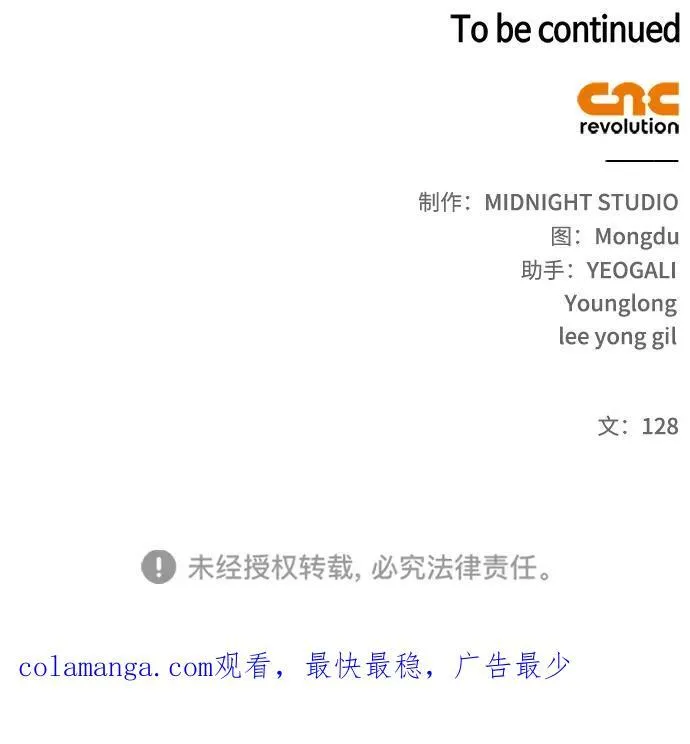 To be continued

cnc
revolution

制作：MIDNIGHT STUDIO
图：Mongdu
助手：YEOGALI
Younglong
lee yong gil

文：128

未经授权转载，必究法律责任。

colamanga.com观看，最快最稳，广告最少