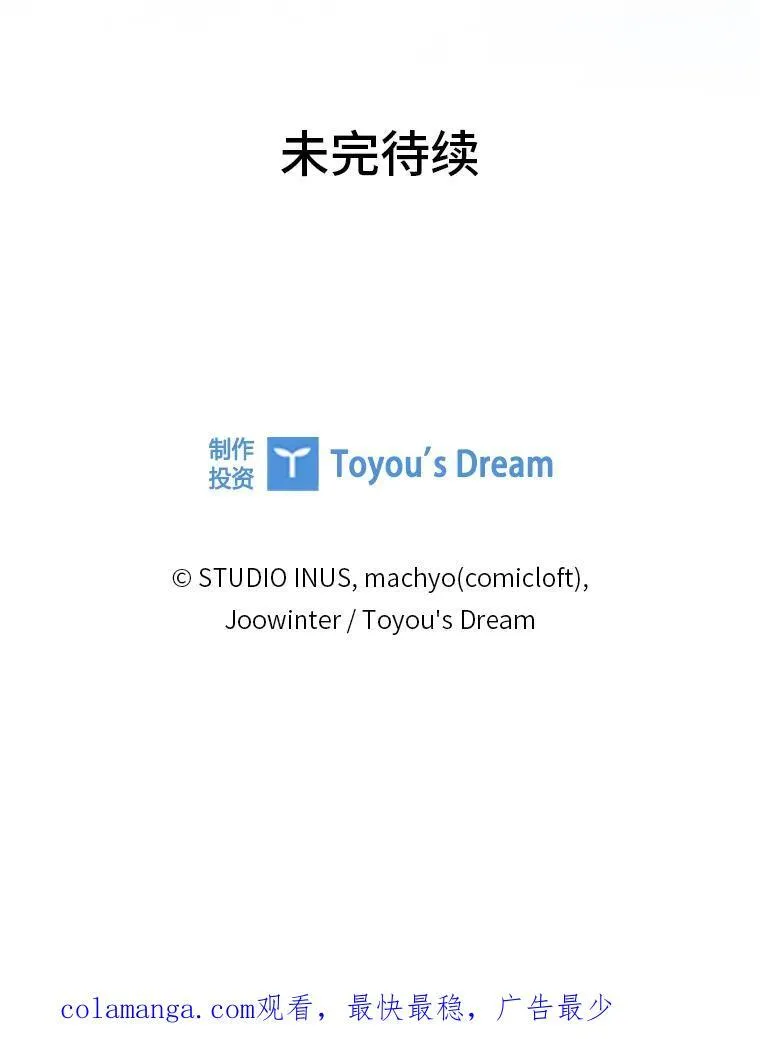 未完待续

制作
投资

Toyou's Dream

© STUDIO INUS, machyo(comicloft),
Joowinter / Toyou's Dream

colamanga.com观看，最快最稳，广告最少