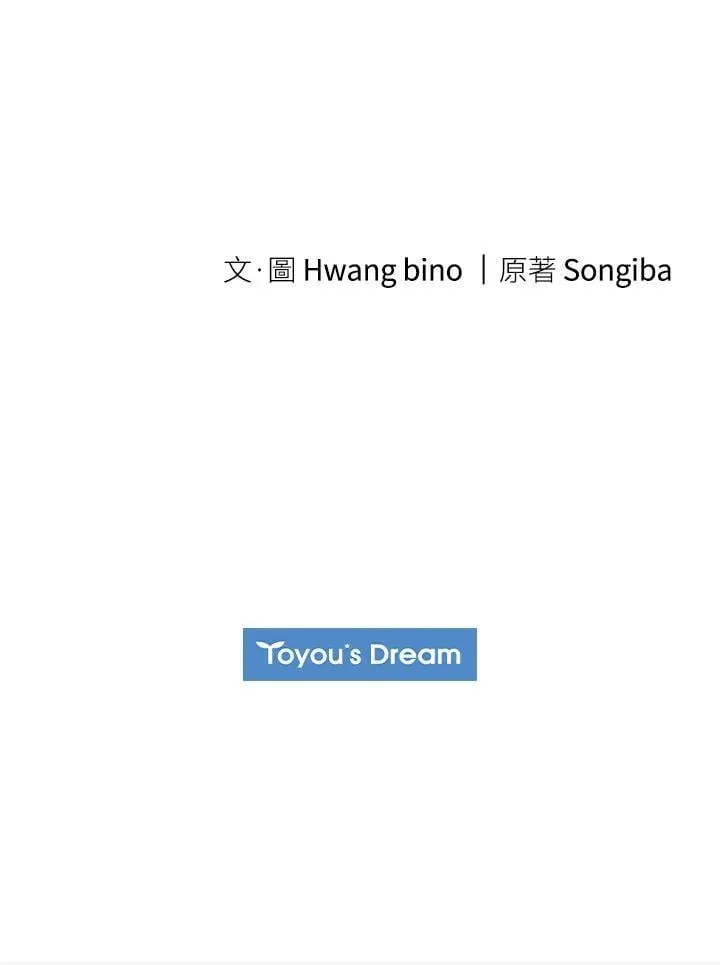 文·圖Hwang bino ｜原著Songiba

Toyou's Dream